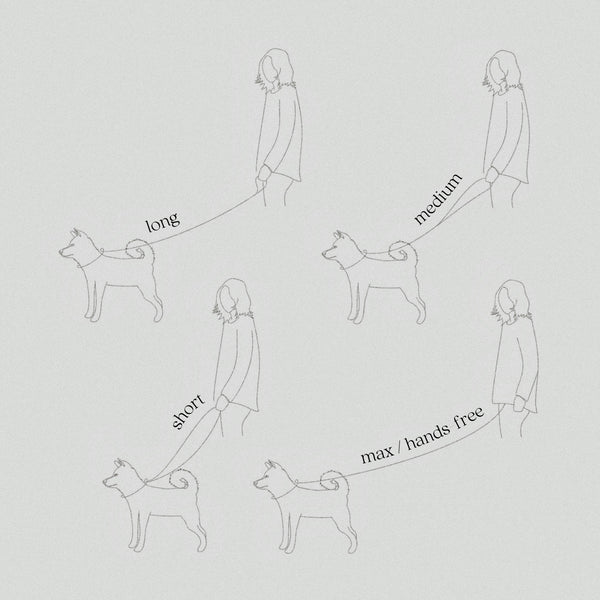 long

medium

short

max / hands free