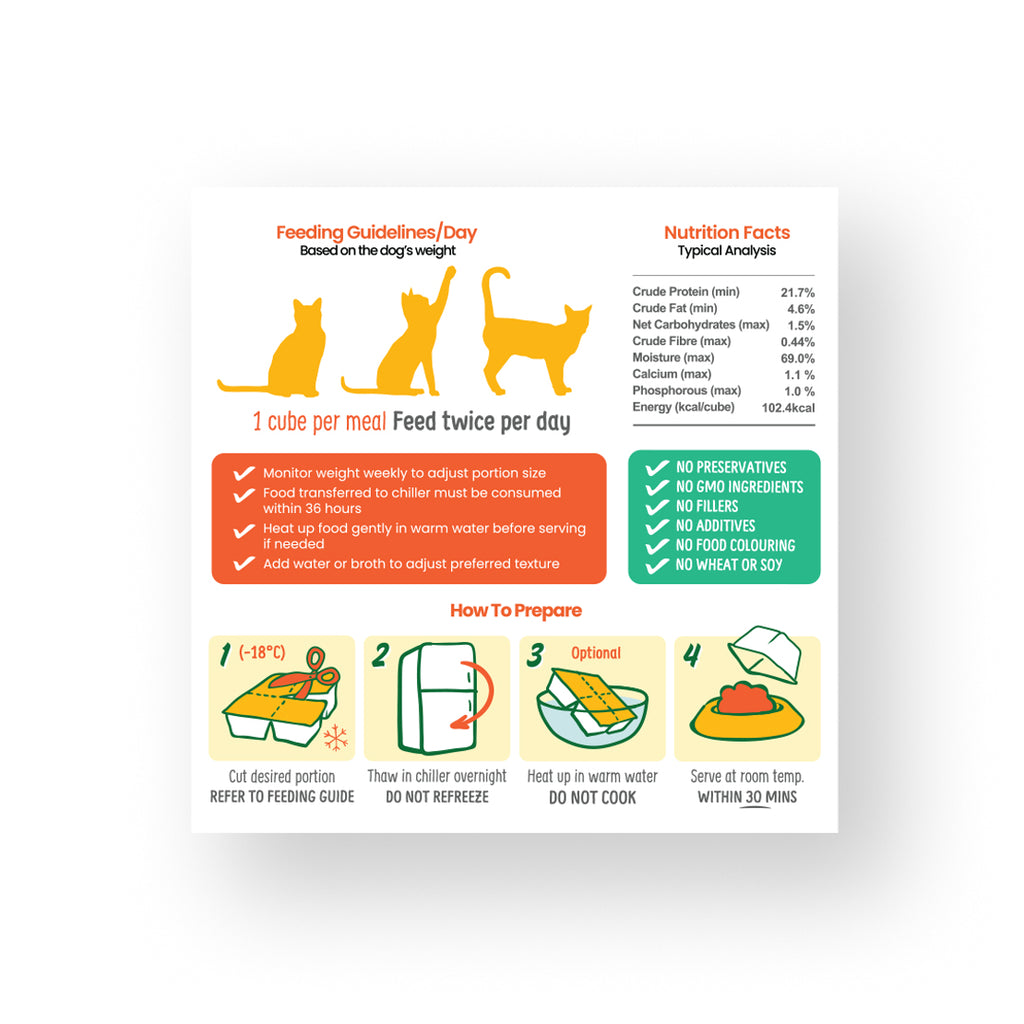 Feeding Guidelines/Day
Based on the dog's weight

1 cube per meal Feed twice per day

Nutrition Facts
Typical Analysis

| | |
|---|---|
| Crude Protein (min) | 21.7% |
| Crude Fat (min) | 4.6% |
| Net Carbohydrates (max) | 1.5% |
| Crude Fibre (max) | 0.44% |
| Moisture (max) | 69.0% |
| Calcium (max) | 1.1 % |
| Phosphorous (max) | 1.0 % |
| Energy (kcal/cube) | 102.4kcal |

Monitor weight weekly to adjust portion size
Food transferred to chiller must be consumed within 36 hours
Heat up food gently in warm water before serving if needed
Add water or broth to adjust preferred texture

NO PRESERVATIVES
NO GMO INGREDIENTS
NO FILLERS
NO ADDITIVES
NO FOOD COLOURING
NO WHEAT OR SOY

How To Prepare

1 (-18°C)
Cut desired portion
REFER TO FEEDING GUIDE

2
Thaw in chiller overnight
DO NOT REFREEZE

3 Optional
Heat up in warm water
DO NOT COOK

4
Serve at room temp.
WITHIN 30 MINS